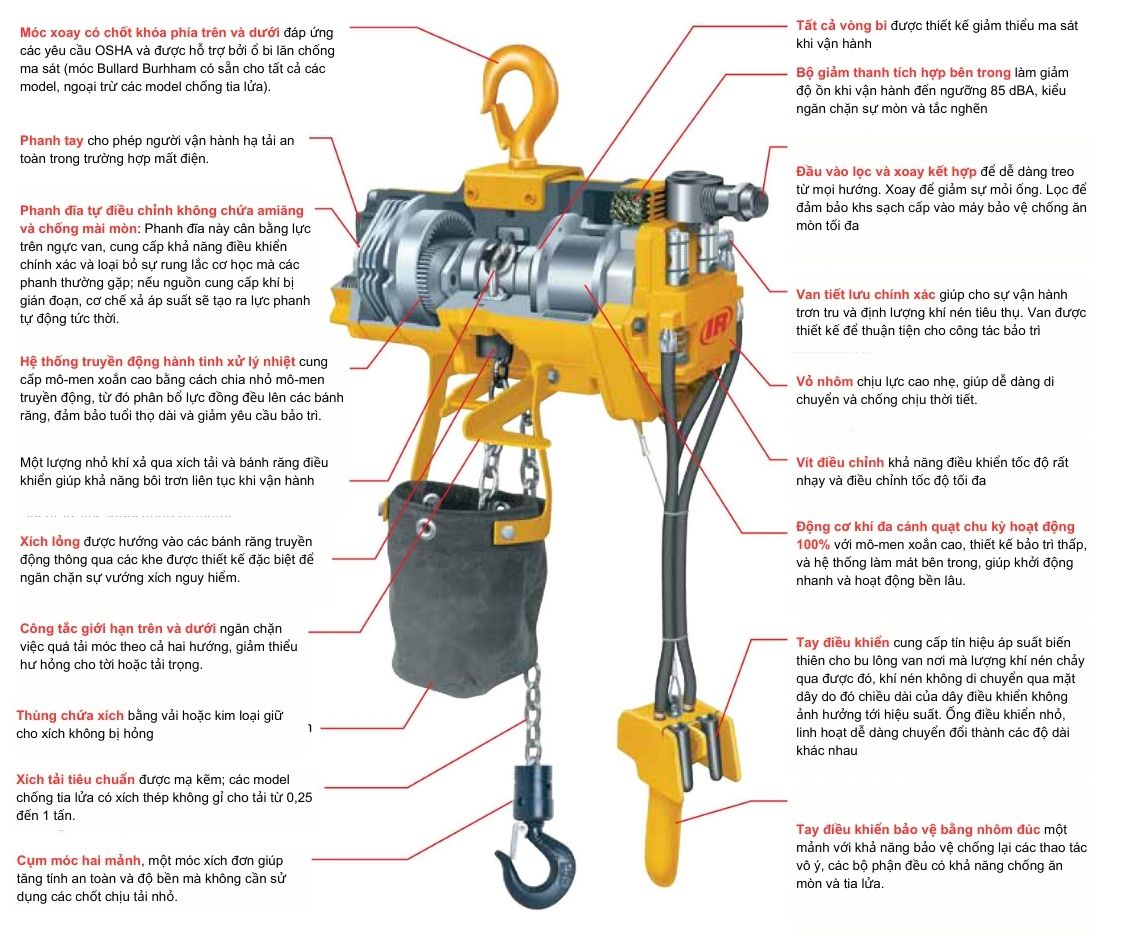 Móc xoay có chốt khóa phía trên và dưới đáp ứng các yêu cầu OSHA và được hỗ trợ bởi ổ bi lăn chống ma sát (móc Bullard Burhham có sẵn cho tất cả các model, ngoại trừ các model chống tia lửa).

Phanh tay cho phép người vận hành hạ tải an toàn trong trường hợp mất điện.

Phanh đĩa tự điều chỉnh không chứa amiăng và chống mài mòn: Phanh đĩa này cân bằng lực trên ngực van, cung cấp khả năng điều khiển chính xác và loại bỏ sự rung lắc cơ học mà các phanh thường gặp; nếu nguồn cung cấp khí bị gián đoạn, cơ chế xả áp suất sẽ tạo ra lực phanh tự động tức thời.

Hệ thống truyền động hành tinh xử lý nhiệt cung cấp mô-men xoắn cao bằng cách chia nhỏ mô-men truyền động, từ đó phân bổ lực đồng đều lên các bánh răng, đảm bảo tuổi thọ dài và giảm yêu cầu bảo trì.

Một lượng nhỏ khí xả qua xích tải và bánh răng điều khiển giúp khả năng bôi trơn liên tục khi vận hành

Xích lỏng được hướng vào các bánh răng truyền động thông qua các khe được thiết kế đặc biệt để ngăn chặn sự vướng xích nguy hiểm.

Công tắc giới hạn trên và dưới ngăn chặn việc quá tải móc theo cả hai hướng, giảm thiểu hư hỏng cho tời hoặc tải trọng.

Thùng chứa xích bằng vải hoặc kim loại giữ cho xích không bị hỏng

Xích tải tiêu chuẩn được mạ kẽm; các model chống tia lửa có xích thép không gỉ cho tải từ 0,25 đến 1 tấn.

Cụm móc hai mảnh, một móc xích đơn giúp tăng tính an toàn và độ bền mà không cần sử dụng các chốt chịu tải nhỏ.

Tất cả vòng bi được thiết kế giảm thiểu ma sát khi vận hành

Bộ giảm thanh tích hợp bên trong làm giảm độ ồn khi vận hành đến ngưỡng 85 dBA, kiểu ngăn chặn sự mòn và tắc nghẽn

Đầu vào lọc và xoay kết hợp để dễ dàng treo từ mọi hướng. Xoay để giảm sự mỏi ống. Lọc để đảm bảo khs sạch cấp vào máy bảo vệ chống ăn mòn tối đa

Van tiết lưu chính xác giúp cho sự vận hành trơn tru và định lượng khí nén tiêu thụ. Van được thiết kế để thuận tiện cho công tác bảo trì

Vỏ nhôm chịu lực cao nhẹ, giúp dễ dàng di chuyển và chống chịu thời tiết.

Vít điều chỉnh khả năng điều khiển tốc độ rất nhạy và điều chỉnh tốc độ tối đa

Động cơ khí đa cánh quạt chu kỳ hoạt động 100% với mô-men xoắn cao, thiết kế bảo trì thấp, và hệ thống làm mát bên trong, giúp khởi động nhanh và hoạt động bền lâu.

Tay điều khiển cung cấp tín hiệu áp suất biến thiên cho bu lông van nơi mà lượng khí nén chảy qua được đó, khí nén không di chuyển qua mặt dây do đó chiều dài của dây điều khiển không ảnh hưởng tới hiệu suất. Ống điều khiển nhỏ, linh hoạt dễ dàng chuyển đổi thành các độ dài khác nhau

Tay điều khiển bảo vệ bằng nhôm đúc một mảnh với khả năng bảo vệ chống lại các thao tác vô ý, các bộ phận đều có khả năng chống ăn mòn và tia lửa.

IR